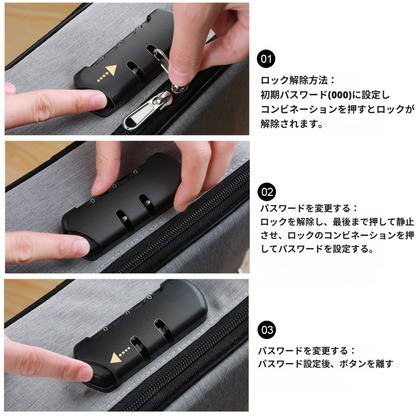 01

ロック解除方法：
初期パスワード(000)に設定し
コンビネーションを押すとロックが
解除されます。

02

パスワードを変更する：
ロックを解除し、最後まで押して静止
させ、ロックのコンビネーションを押
してパスワードを設定する。

03

パスワードを変更する：
パスワード設定後、ボタンを離す